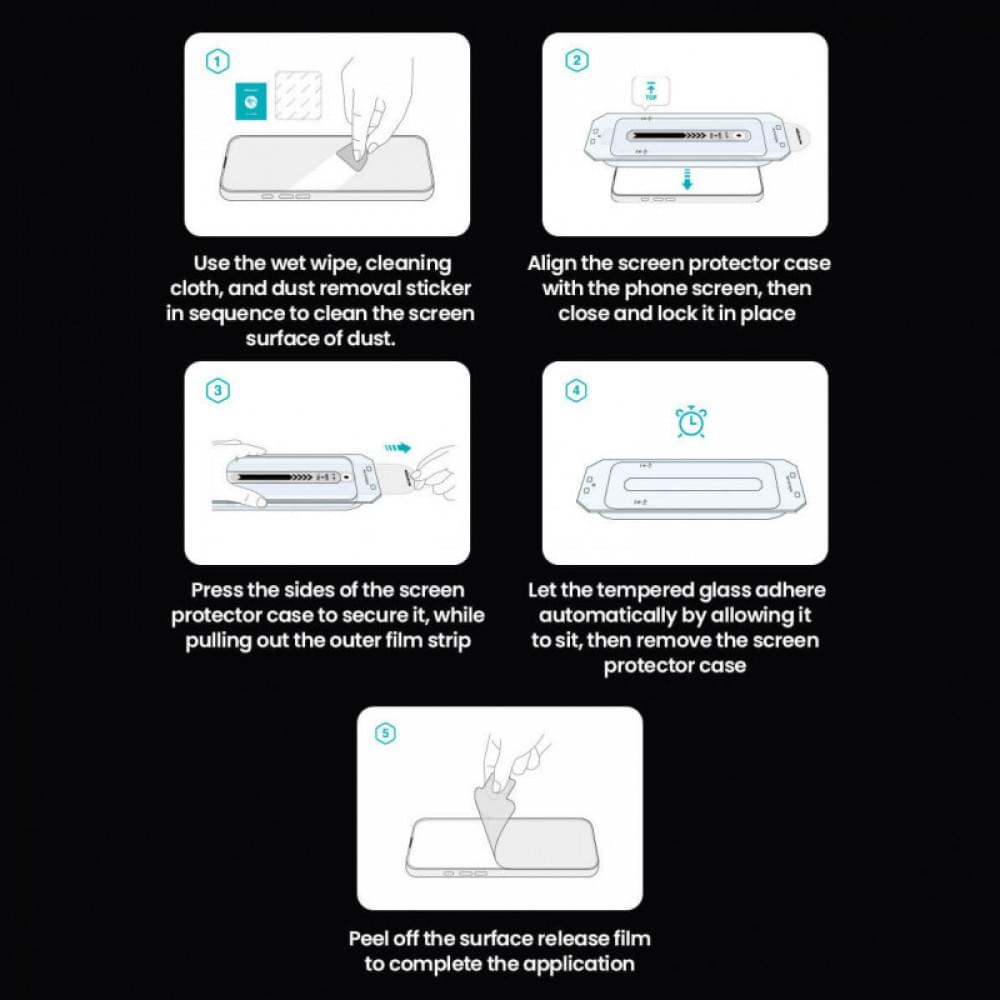 1

Use the wet wipe, cleaning cloth, and dust removal sticker in sequence to clean the screen surface of dust.

2

TOP

Align the screen protector case with the phone screen, then close and lock it in place

3

Press the sides of the screen protector case to secure it, while pulling out the outer film strip

4

Let the tempered glass adhere automatically by allowing it to sit, then remove the screen protector case

5

Peel off the surface release film to complete the application