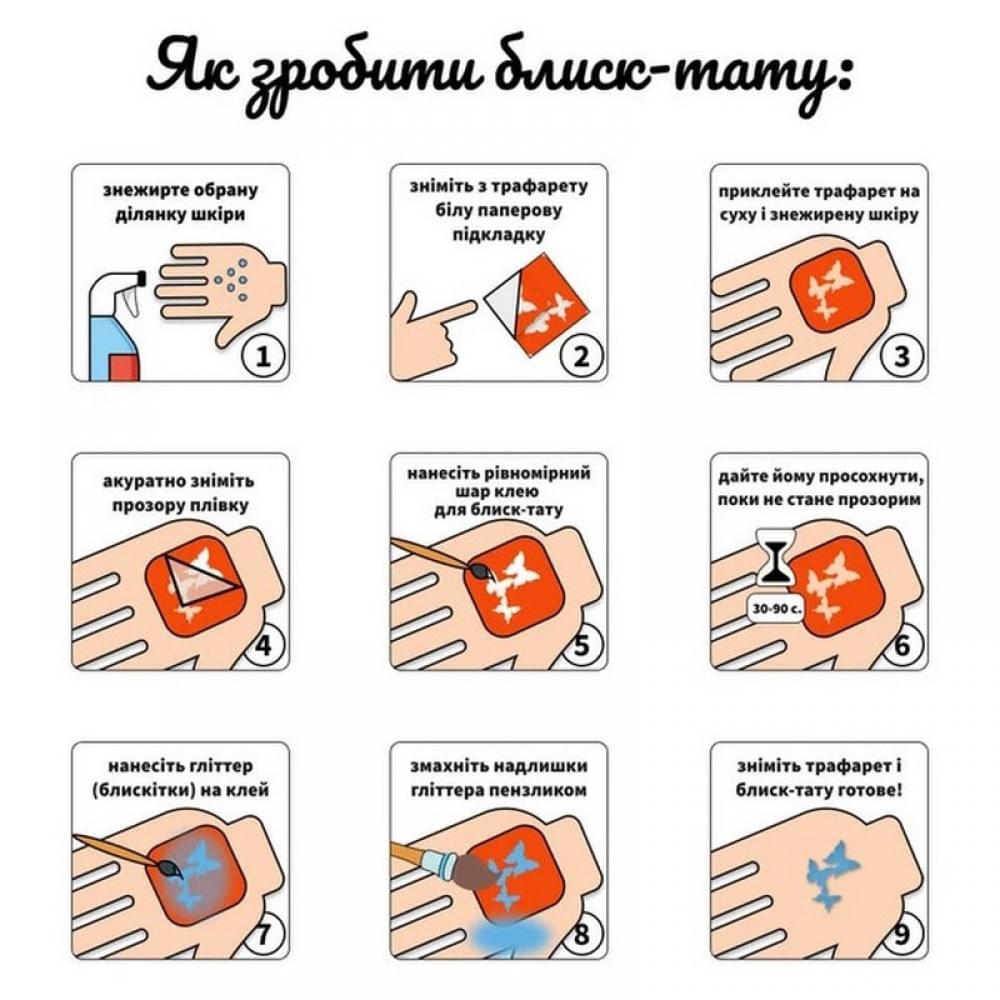 Як зробити блиск-тату:

знежирте обрану ділянку шкіри

1

зніміть з трафарету білу паперову підкладку

2

приклейте трафарет на суху і знежирену шкіру

3

акуратно зніміть прозору плівку

4

нанесіть рівномірний шар клею для блиск-тату

5

дайте йому просохнути, поки не стане прозорим

30-90 с.

6

нанесіть гліттер (блискітки) на клей

7

змахніть надлишки гліттера пензликом

8

зніміть трафарет і блиск-тату готове!

9