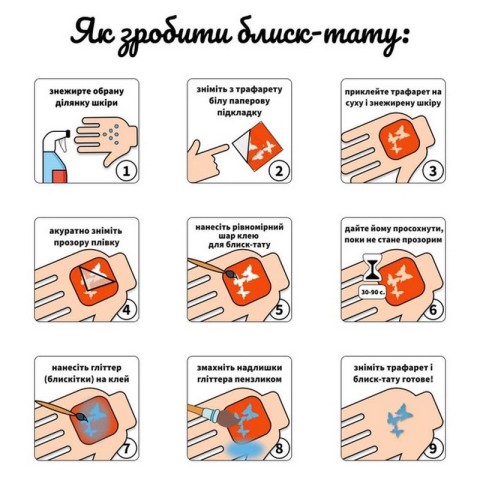 Як зробити блиск-тату:

знежирте обрану ділянку шкіри

1

зніміть з трафарету білу паперову підкладку

2

приклейте трафарет на суху і знежирену шкіру

3

акуратно зніміть прозору плівку

4

нанесіть рівномірний шар клею для блиск-тату

5

дайте йому просохнути, поки не стане прозорим

30-90 с.

6

нанесіть гліттер (блискітки) на клей

7

змахніть надлишки гліттера пензликом

8

зніміть трафарет і блиск-тату готове!

9