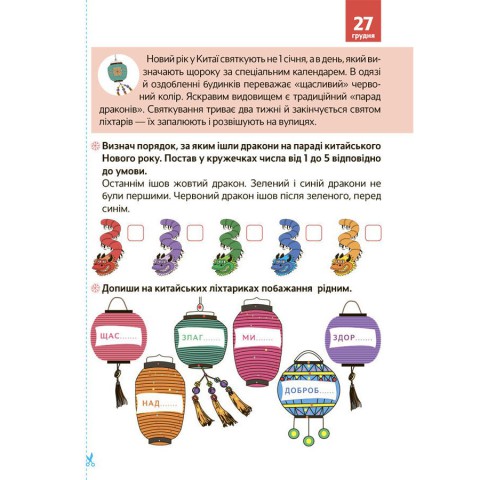 27
грудня

Новий рік у Китаї святкують не 1 січня, а в день, який визначають щороку за спеціальним календарем. В одязі й оздобленні будинків переважає «щасливий» червоний колір. Яскравим видовищем є традиційний «парад драконів». Святкування триває два тижні й закінчується святом ліхтарів — їх запалюють і розвішують на вулицях.

Визнач порядок, за яким ішли дракони на параді китайського Нового року. Постав у кружечках числа від 1 до 5 відповідно до умови.
Останнім ішов жовтий дракон. Зелений і синій дракони не були першими. Червоний дракон ішов після зеленого, перед синім.

Допиши на китайських ліхтариках побажання рідним.

ЩАС.......
ЗЛАГ.......
МИ.......
ЗДОР.......
НАД.......
ДОБРОБ.......