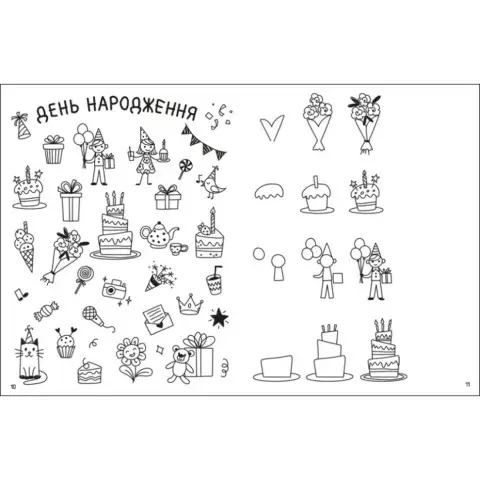 ДЕНЬ НАРОДЖЕННЯ

10

11