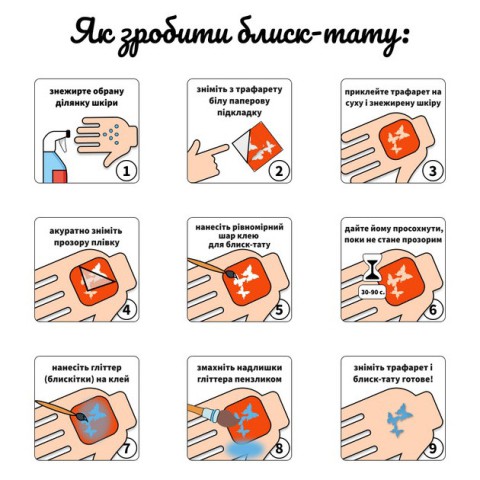 Як зробити блиск-тату:

знежирте обрану ділянку шкіри
1

зніміть з трафарету білу паперову підкладку
2

приклейте трафарет на суху і знежирену шкіру
3

акуратно зніміть прозору плівку
4

нанесіть рівномірний шар клею для блиск-тату
5

дайте йому просохнути, поки не стане прозорим
30-90 с.
6

нанесіть гліттер (блискітки) на клей
7

змахніть надлишки гліттера пензликом
8

зніміть трафарет і блиск-тату готове!
9