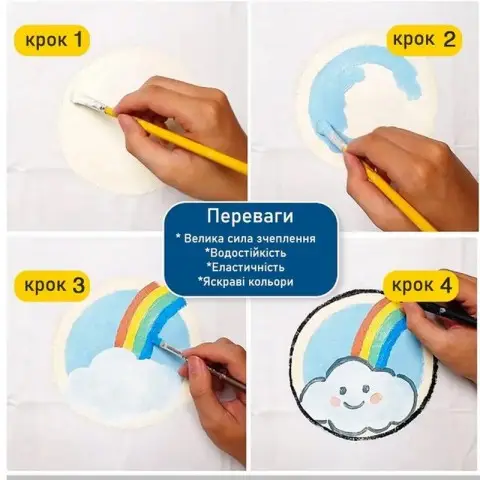 крок 1

крок 2

Переваги
* Велика сила зчеплення
*Водостійкість
*Еластичність
*Яскраві кольори

крок 3

крок 4