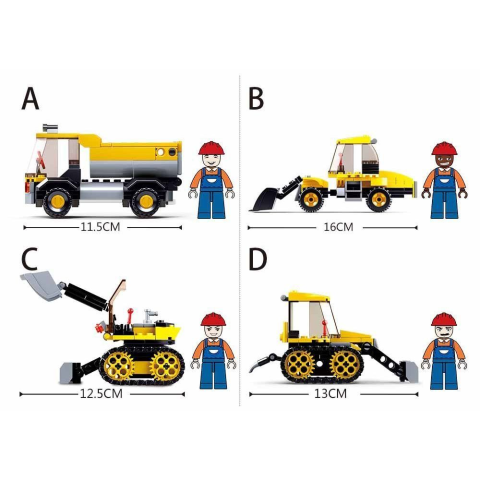 A

11.5CM

B

16CM

C

12.5CM

D

13CM